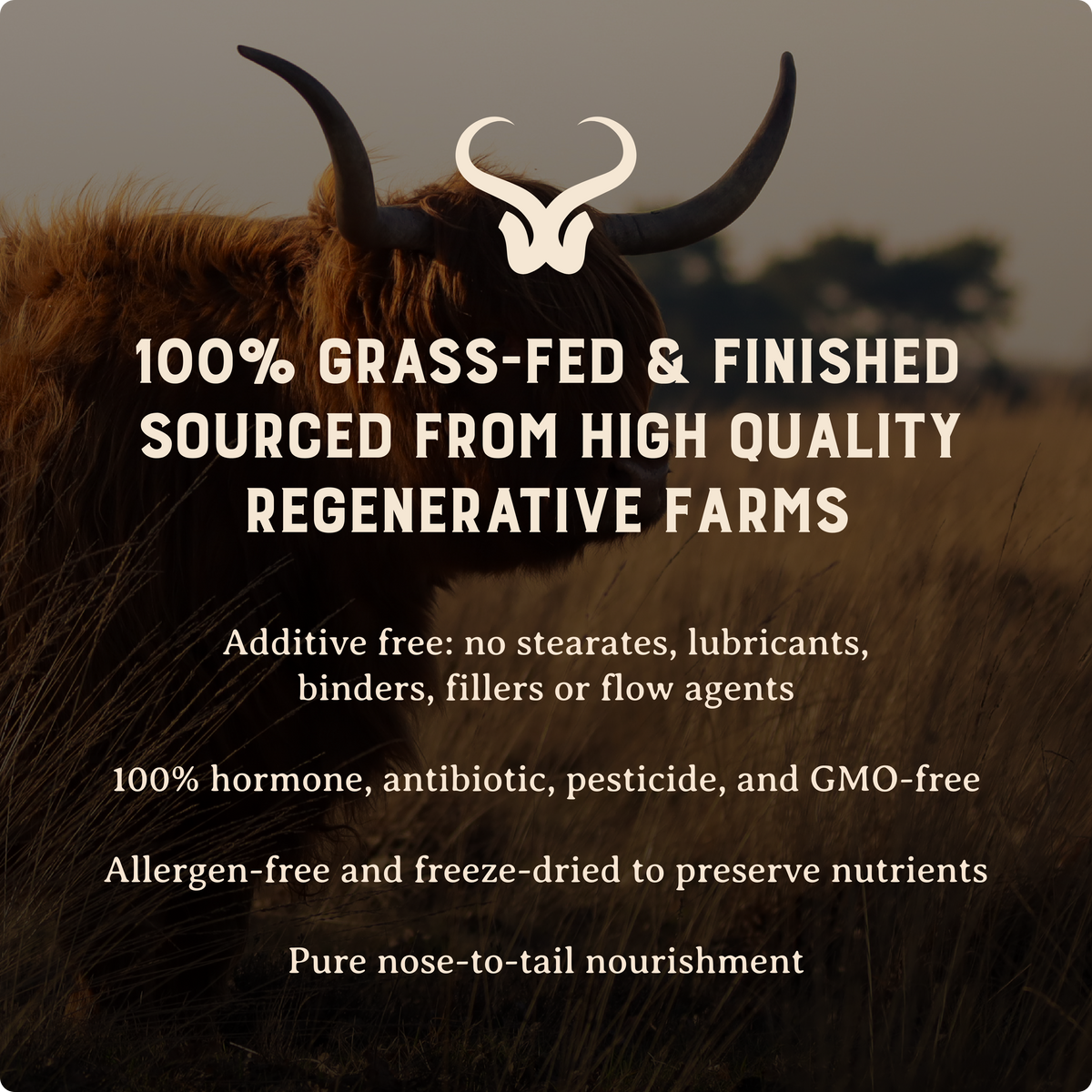 100% GRASS-FED & FINISHED SOURCED FROM HIGH QUALITY REGENERATIVE FARMS

Additive free: no stearates, lubricants, binders, fillers or flow agents

100% hormone, antibiotic, pesticide, and GMO-free

Allergen-free and freeze-dried to preserve nutrients

Pure nose-to-tail nourishment